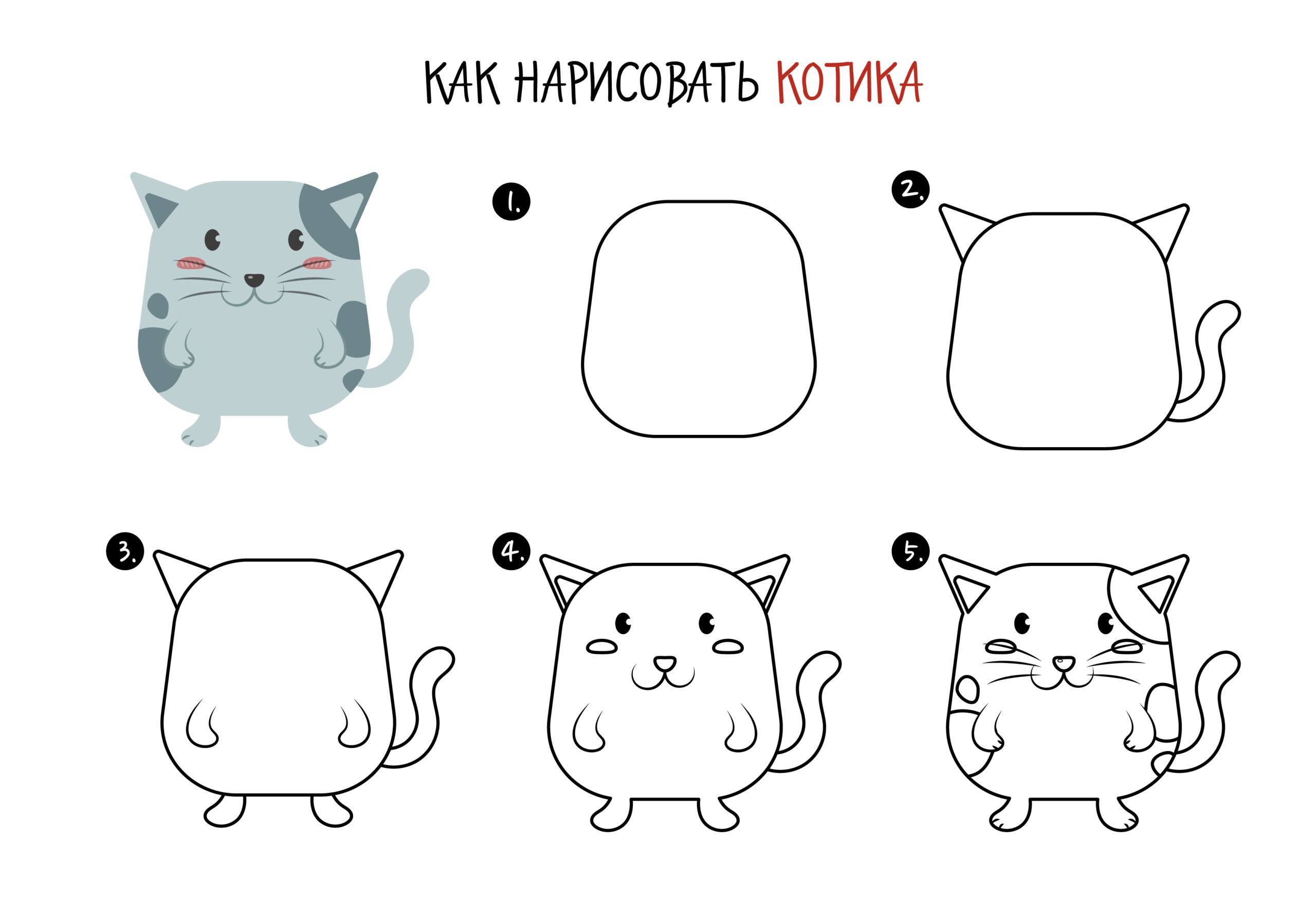 КАК НАРИСОВАТЬ КОТИКА

1.

2.

3.

4.

5.