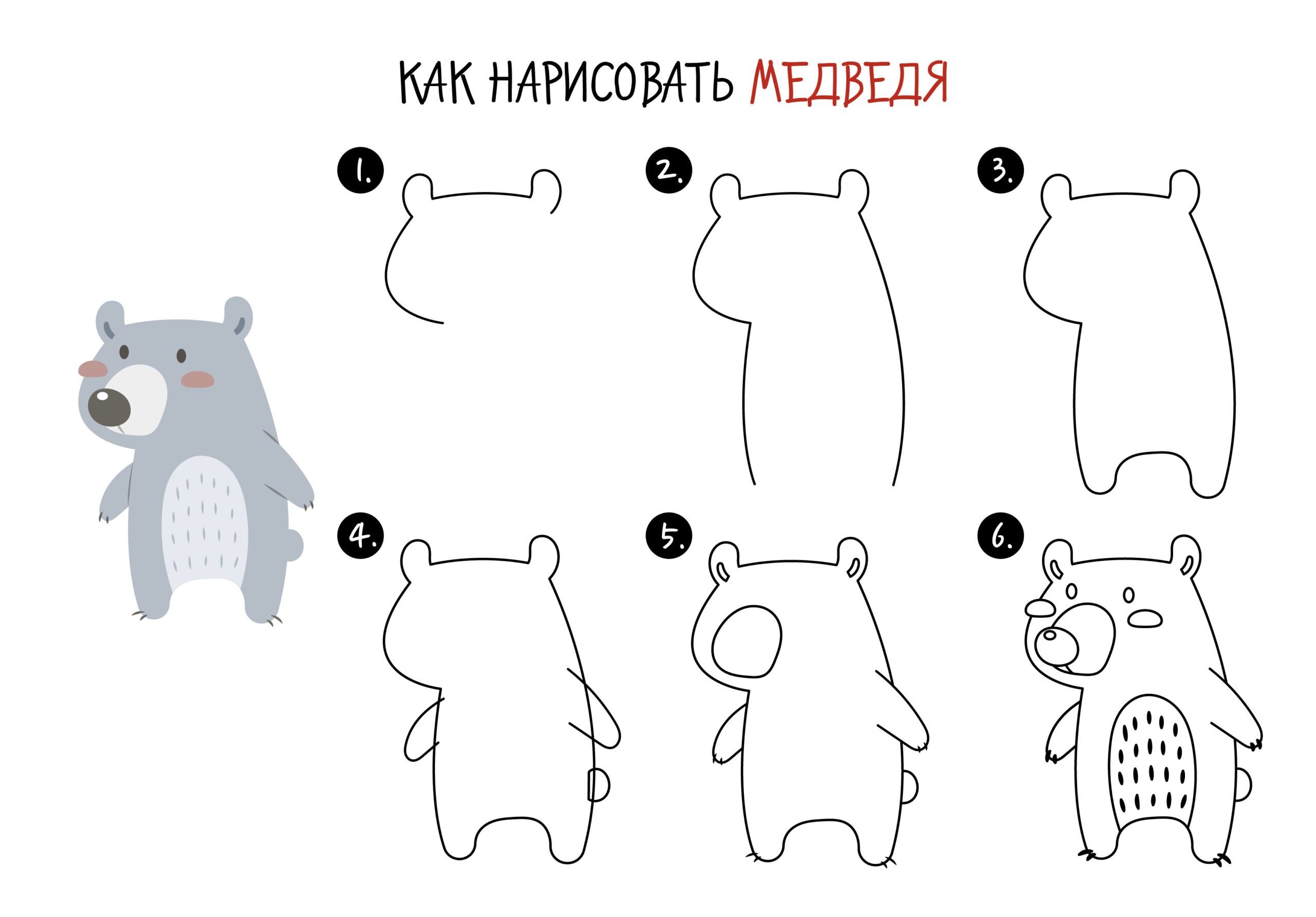 КАК НАРИСОВАТЬ МЕДВЕДЯ

1.

2.

3.

4.

5.

6.