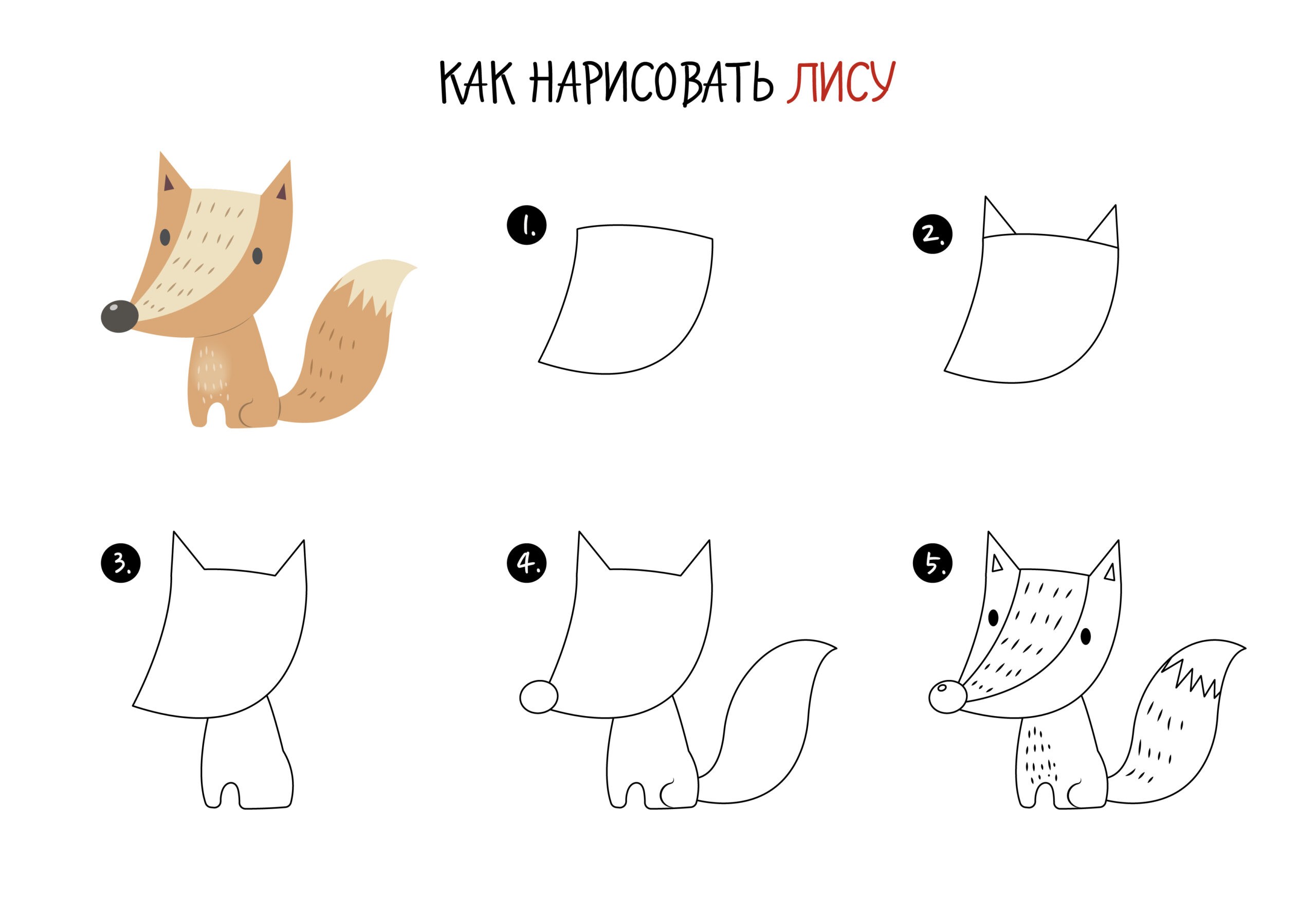 КАК НАРИСОВАТЬ ЛИСУ

1.

2.

3.

4.

5.