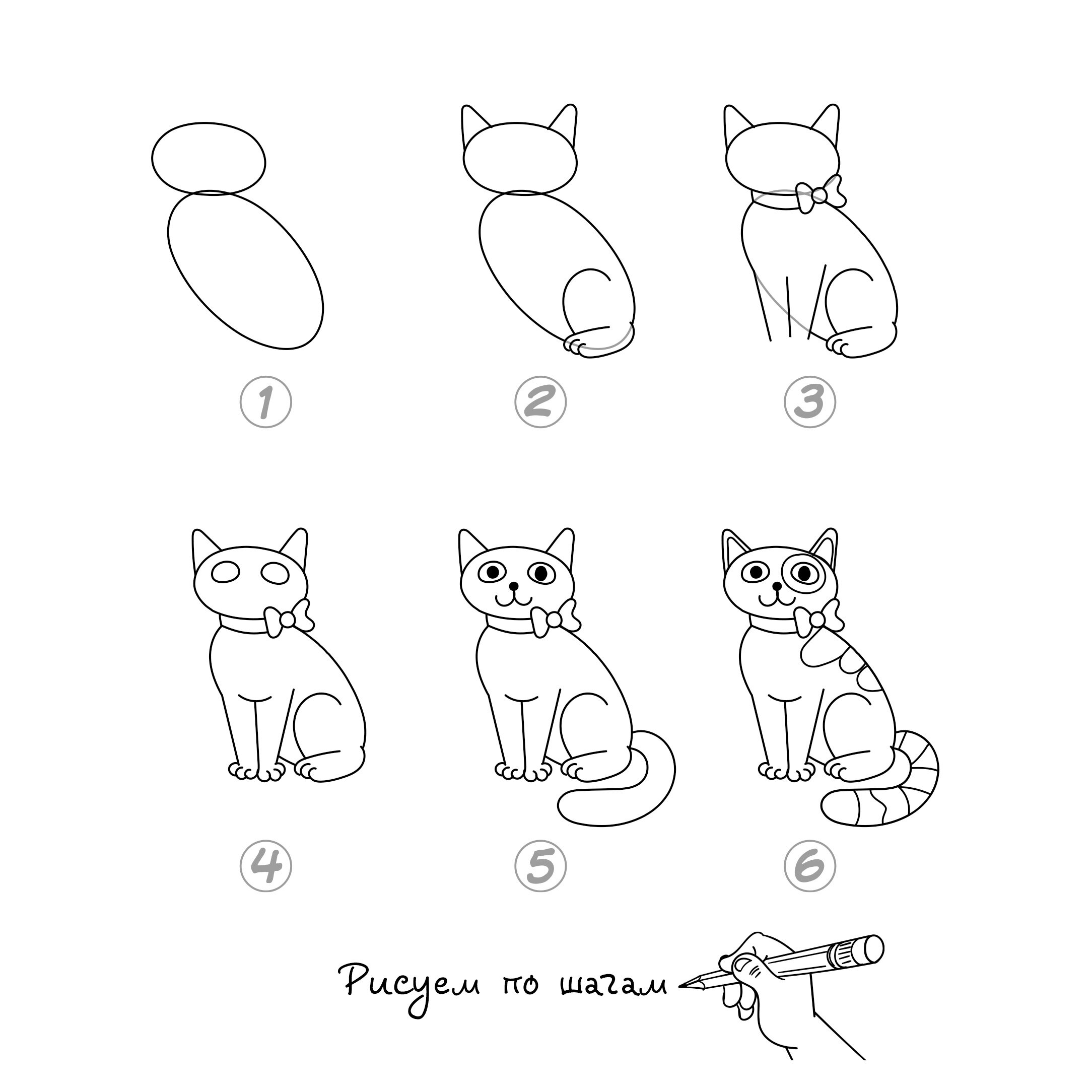 1
2
3
4
5
6
Рисуем по шагам