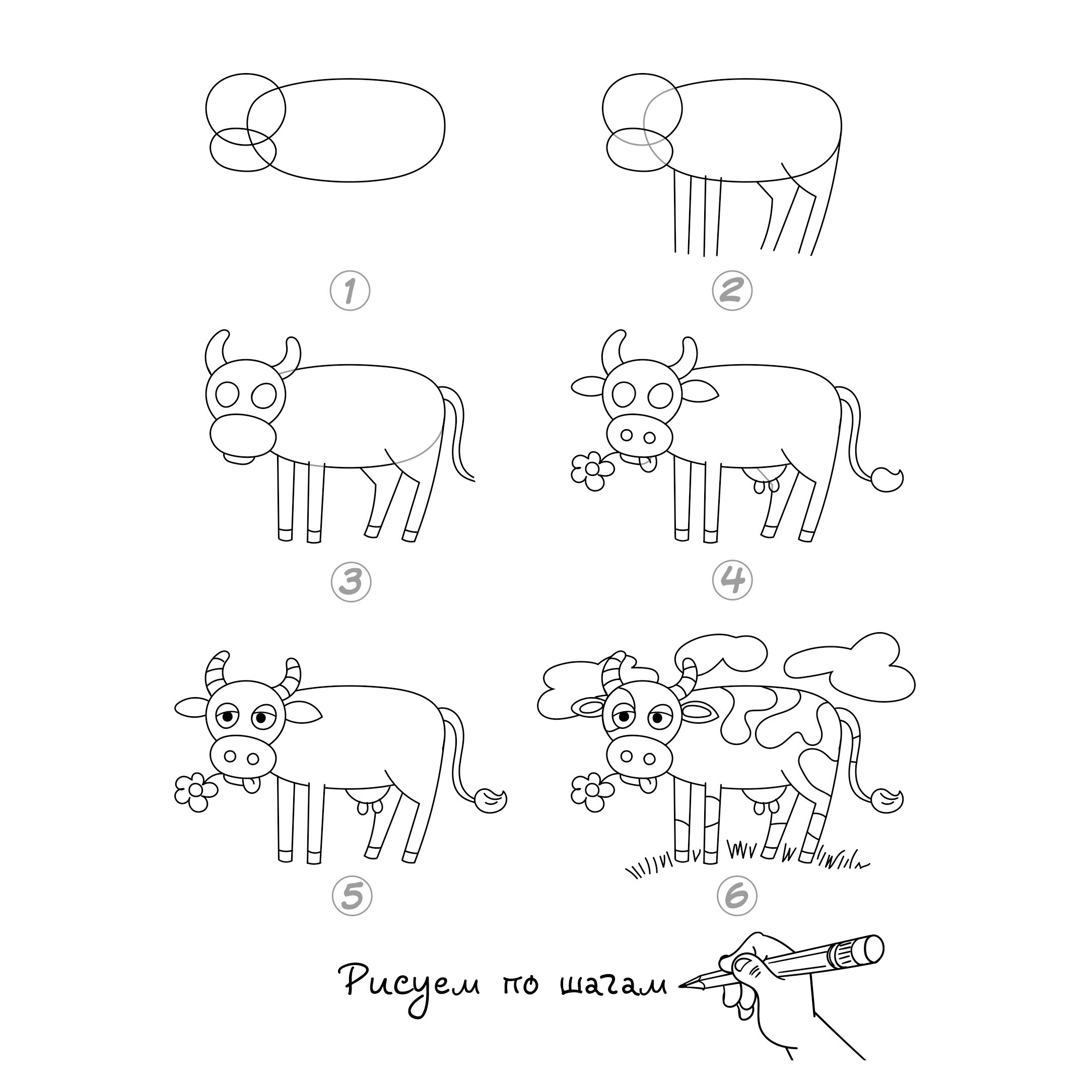 1

2

3

4

5

6

Рисуем по шагам