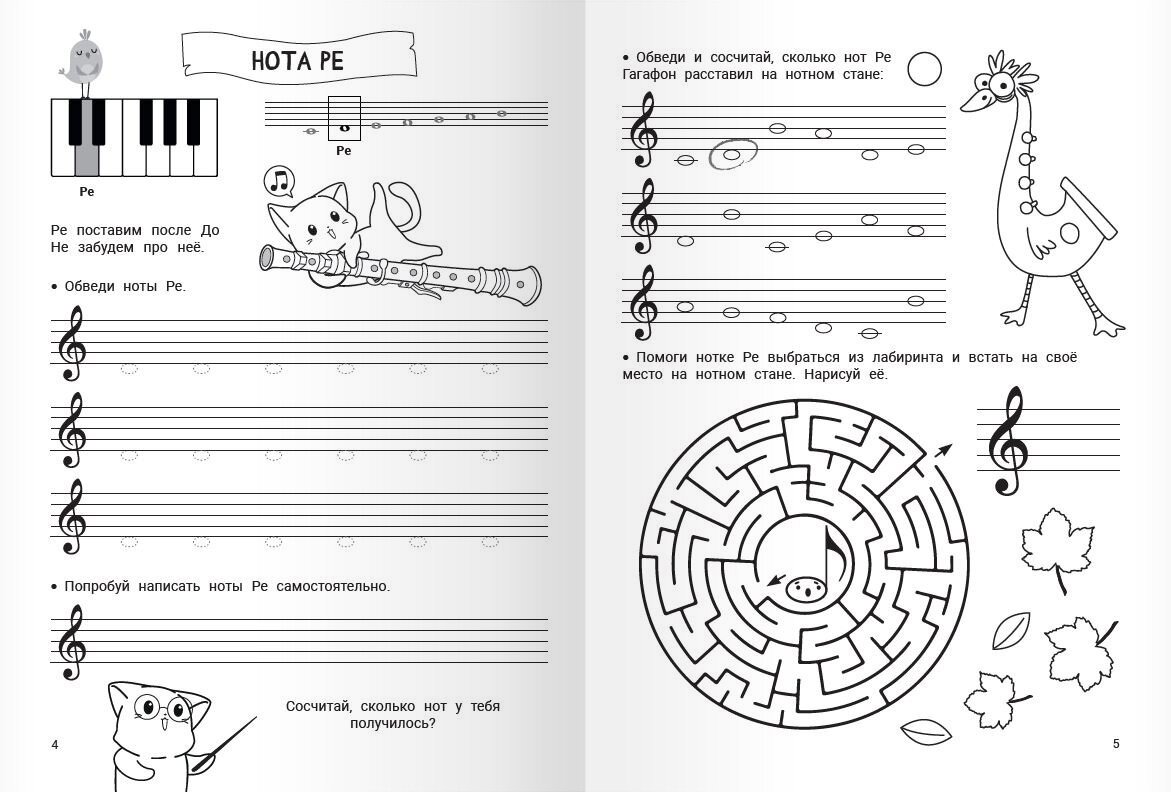 НОТА РЕ

Ре

Ре

Ре поставим после До
Не забудем про неё.

• Обведи ноты Ре.

• Попробуй написать ноты Ре самостоятельно.

Сосчитай, сколько нот у тебя получилось?

4

• Обведи и сосчитай, сколько нот Ре Гагафон расставил на нотном стане:

• Помоги нотке Ре выбраться из лабиринта и встать на своё место на нотном стане. Нарисуй её.

5