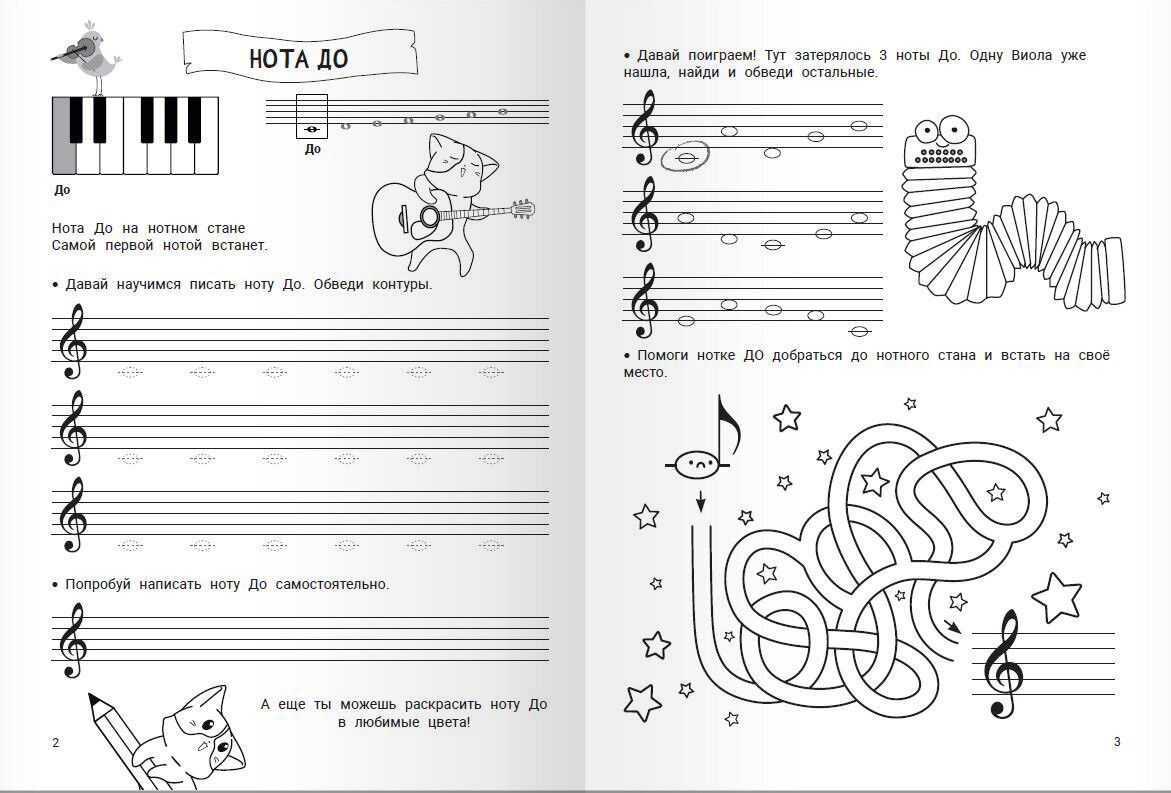 НОТА ДО

До

До

Нота До на нотном стане
Самой первой нотой встанет.

• Давай научимся писать ноту До. Обведи контуры.

• Попробуй написать ноту До самостоятельно.

А еще ты можешь раскрасить ноту До в любимые цвета!

2

• Давай поиграем! Тут затерялось 3 ноты До. Одну Виола уже нашла, найди и обведи остальные.

• Помоги нотке ДО добраться до нотного стана и встать на своё место.

3